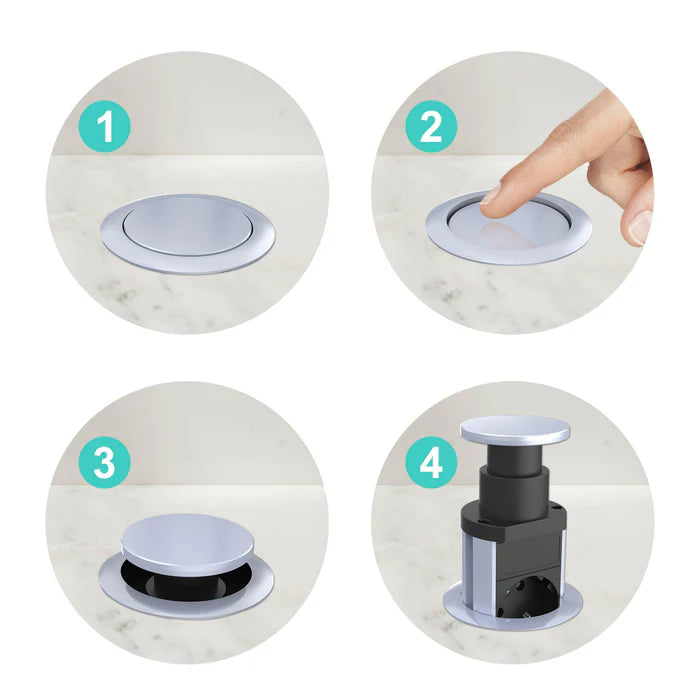 1

2

3

4